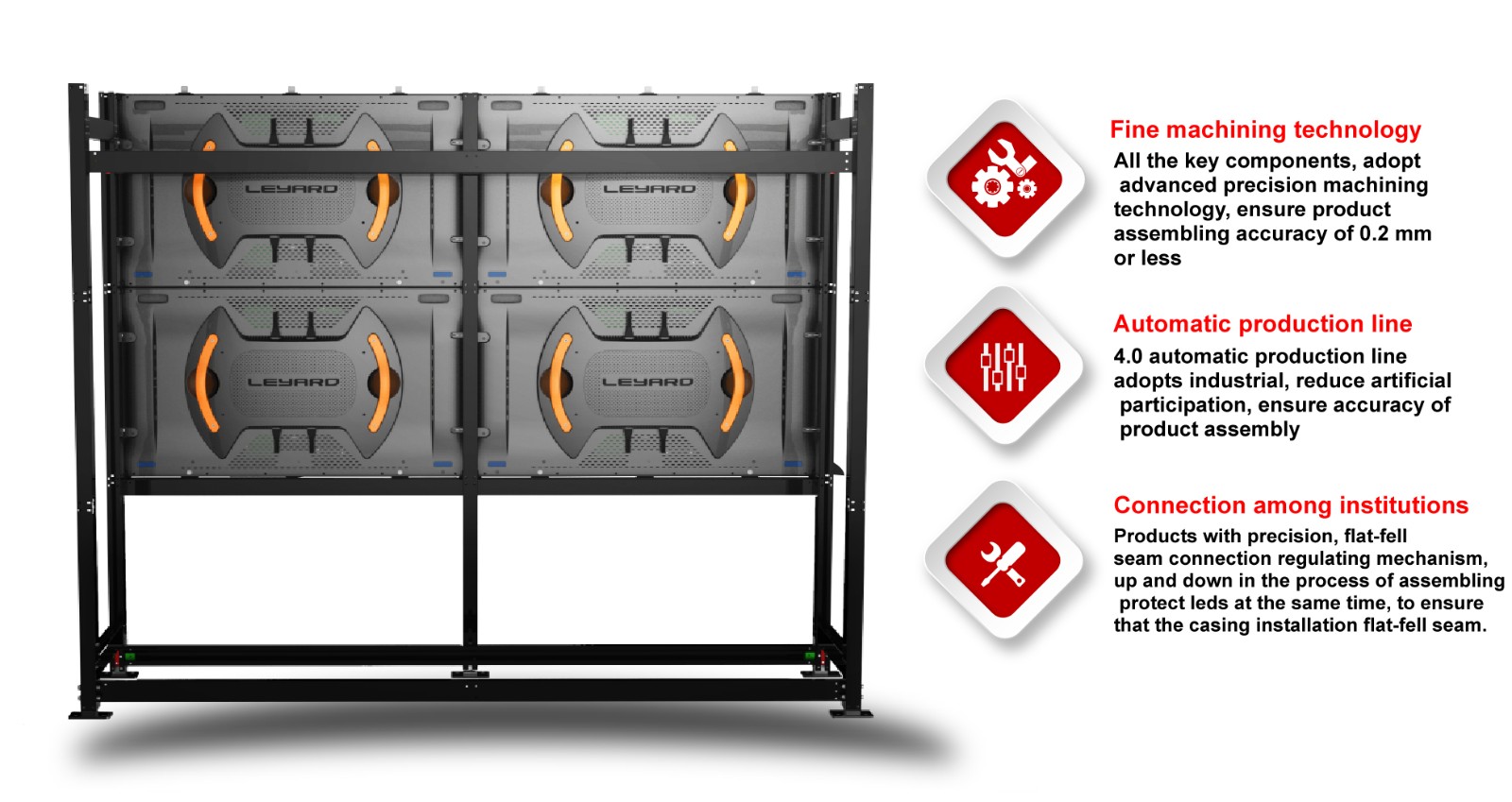 LEYARD

LEYARD

LEYARD

LEYARD

Fine machining technology
All the key components, adopt advanced precision machining technology, ensure product assembling accuracy of 0.2 mm or less

Automatic production line
4.0 automatic production line adopts industrial, reduce artificial participation, ensure accuracy of product assembly

Connection among institutions
Products with precision, flat-fell seam connection regulating mechanism, up and down in the process of assembling protect leds at the same time, to ensure that the casing installation flat-fell seam.